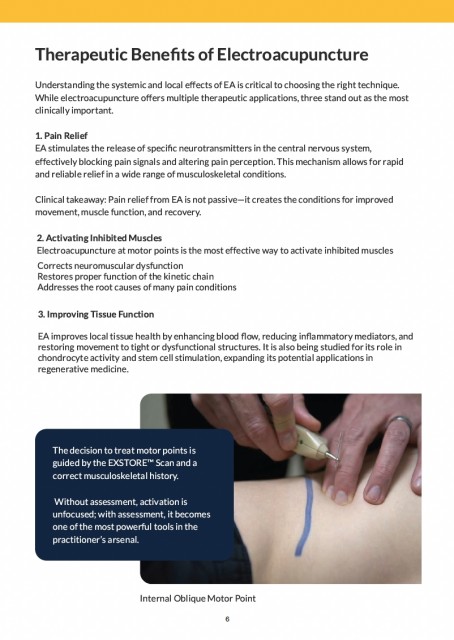 Therapeutic Benefits of Electroacupuncture

Understanding the systemic and local effects of EA is critical to choosing the right technique. While electroacupuncture offers multiple therapeutic applications, three stand out as the most clinically important.

1. Pain Relief
EA stimulates the release of specific neurotransmitters in the central nervous system, effectively blocking pain signals and altering pain perception. This mechanism allows for rapid and reliable relief in a wide range of musculoskeletal conditions.

Clinical takeaway: Pain relief from EA is not passive—it creates the conditions for improved movement, muscle function, and recovery.

2. Activating Inhibited Muscles
Electroacupuncture at motor points is the most effective way to activate inhibited muscles
Corrects neuromuscular dysfunction
Restores proper function of the kinetic chain
Addresses the root causes of many pain conditions

3. Improving Tissue Function

EA improves local tissue health by enhancing blood flow, reducing inflammatory mediators, and restoring movement to tight or dysfunctional structures. It is also being studied for its role in chondrocyte activity and stem cell stimulation, expanding its potential applications in regenerative medicine.

The decision to treat motor points is guided by the EXSTORE™ Scan and a correct musculoskeletal history.

Without assessment, activation is unfocused; with assessment, it becomes one of the most powerful tools in the practitioner's arsenal.

Internal Oblique Motor Point

6